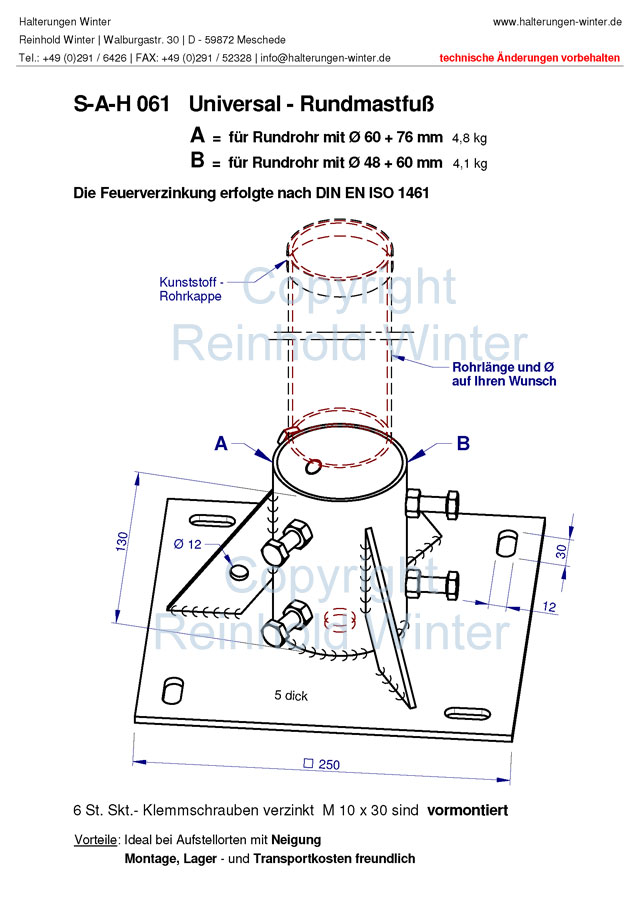 Halterungen Winter
www.halterungen-winter.de

Reinhold Winter | Walburgastr. 30 | D - 59872 Meschede

Tel.: +49 (0)291 / 6426 | FAX: +49 (0)291 / 52328 | info@halterungen-winter.de
technische Änderungen vorbehalten

S-A-H 061 Universal - Rundmastfuß

A = für Rundrohr mit Ø 60 + 76 mm 4,8 kg
B = für Rundrohr mit Ø 48 + 60 mm 4,1 kg

Die Feuerverzinkung erfolgte nach DIN EN ISO 1461

Kunststoff - Rohrkappe

Copyright Reinhold Winter

Rohrlänge und Ø auf Ihren Wunsch

A

B

130

Ø 12

30

12

Copyright Reinhold Winter

5 dick

□ 250

6 St. Skt.- Klemmschrauben verzinkt M 10 x 30 sind vormontiert

Vorteile: Ideal bei Aufstellorten mit Neigung
Montage, Lager - und Transportkosten freundlich